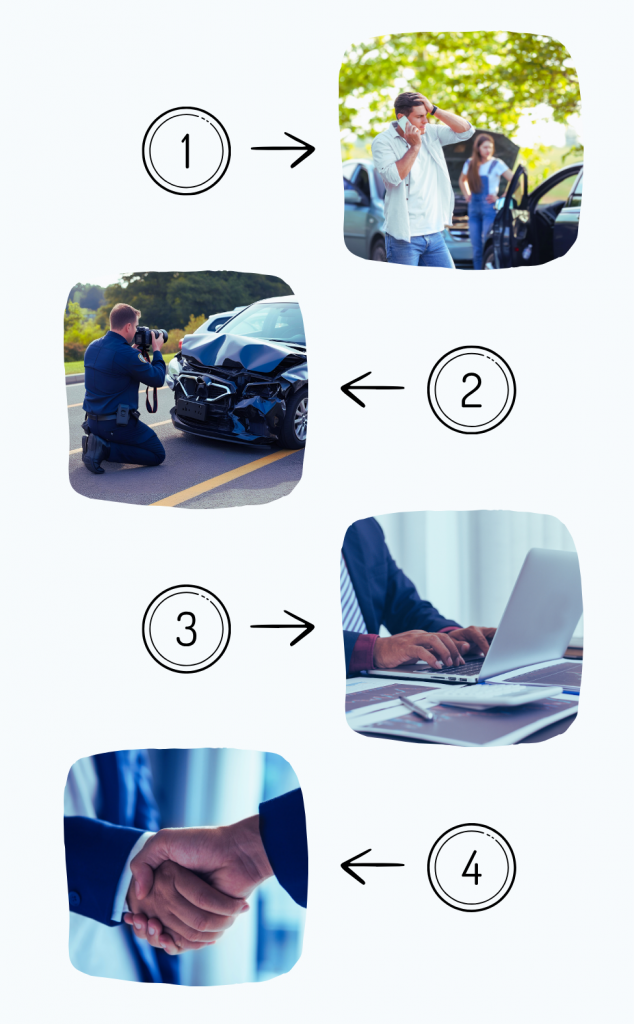 1

2

3

4